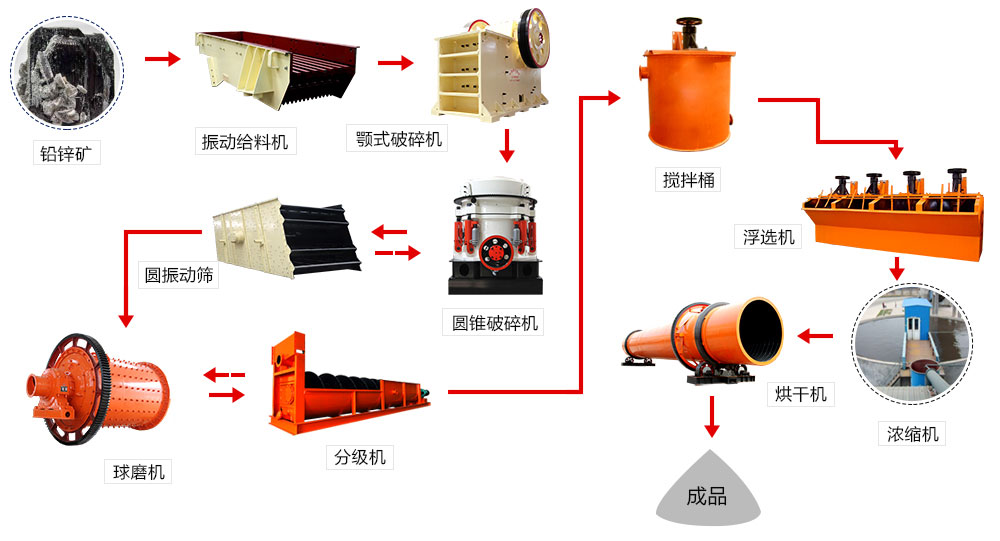 铅锌矿

振动给料机

颚式破碎机

圆锥破碎机

圆振动筛

球磨机

分级机

搅拌桶

浮选机

浓缩机

烘干机

成品